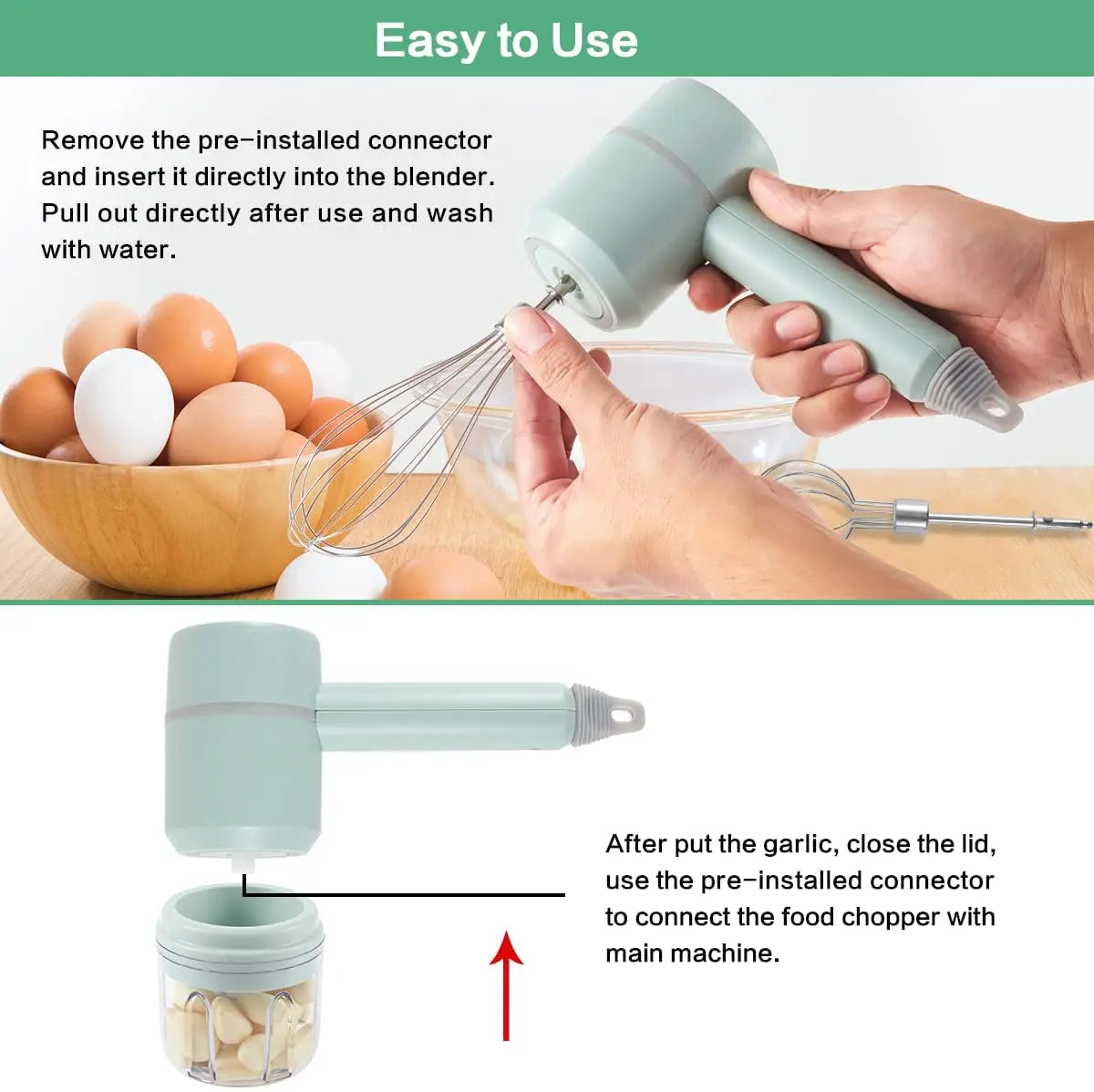 Easy to Use

Remove the pre-installed connector and insert it directly into the blender. Pull out directly after use and wash with water.

After put the garlic, close the lid, use the pre-installed connector to connect the food chopper with main machine.